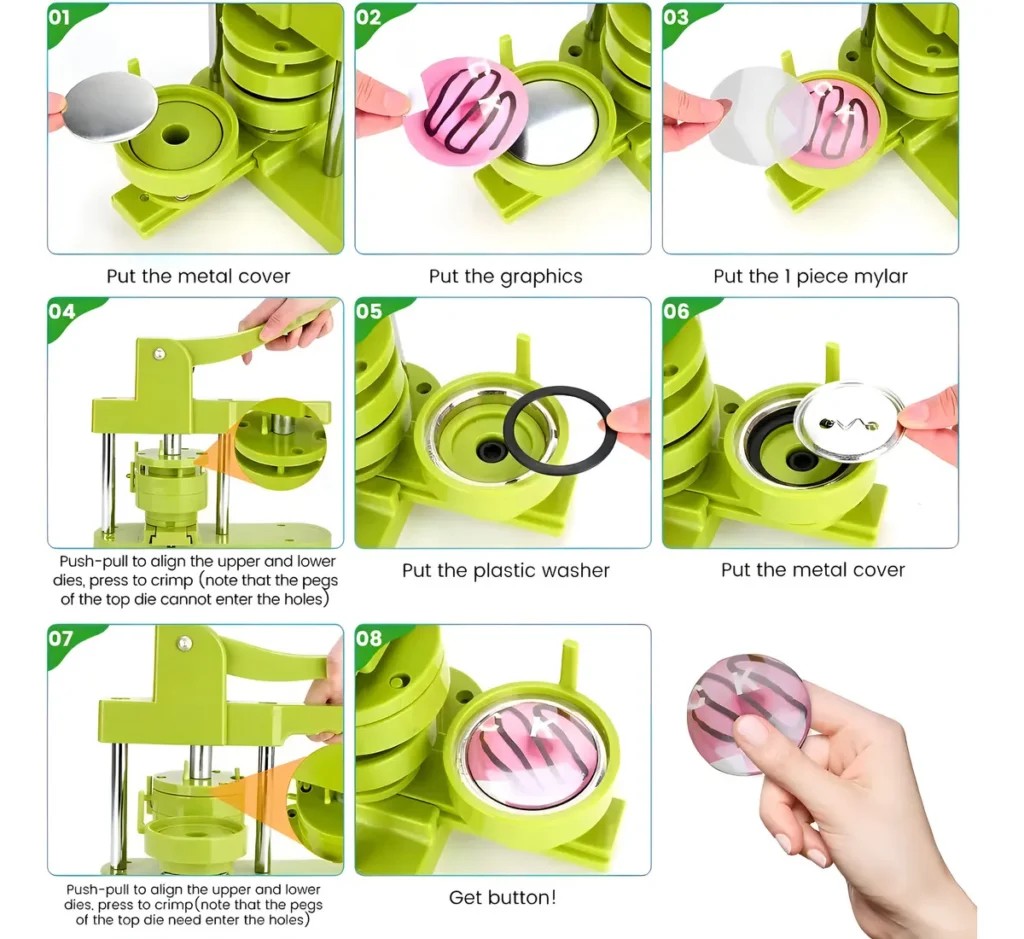 01

Put the metal cover

02

Put the graphics

03

Put the 1 piece mylar

04

Push-pull to align the upper and lower dies, press to crimp (note that the pegs of the top die cannot enter the holes)

05

Put the plastic washer

06

Put the metal cover

07

Push-pull to align the upper and lower dies, press to crimp(note that the pegs of the top die need enter the holes)

08

Get button!