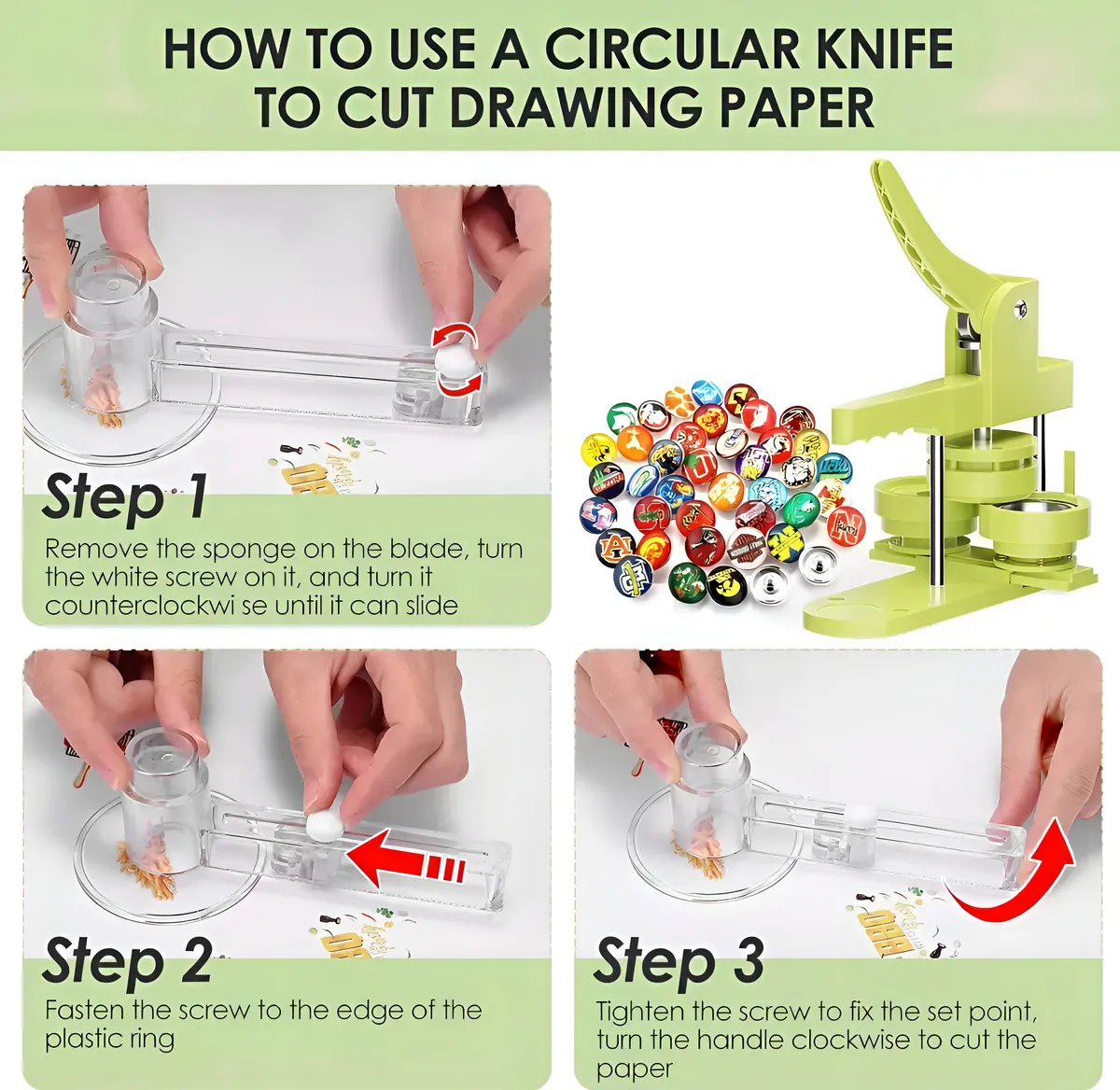 HOW TO USE A CIRCULAR KNIFE TO CUT DRAWING PAPER

Step 1
Remove the sponge on the blade, turn the white screw on it, and turn it counterclockwi se until it can slide

Step 2
Fasten the screw to the edge of the plastic ring

Step 3
Tighten the screw to fix the set point, turn the handle clockwise to cut the paper